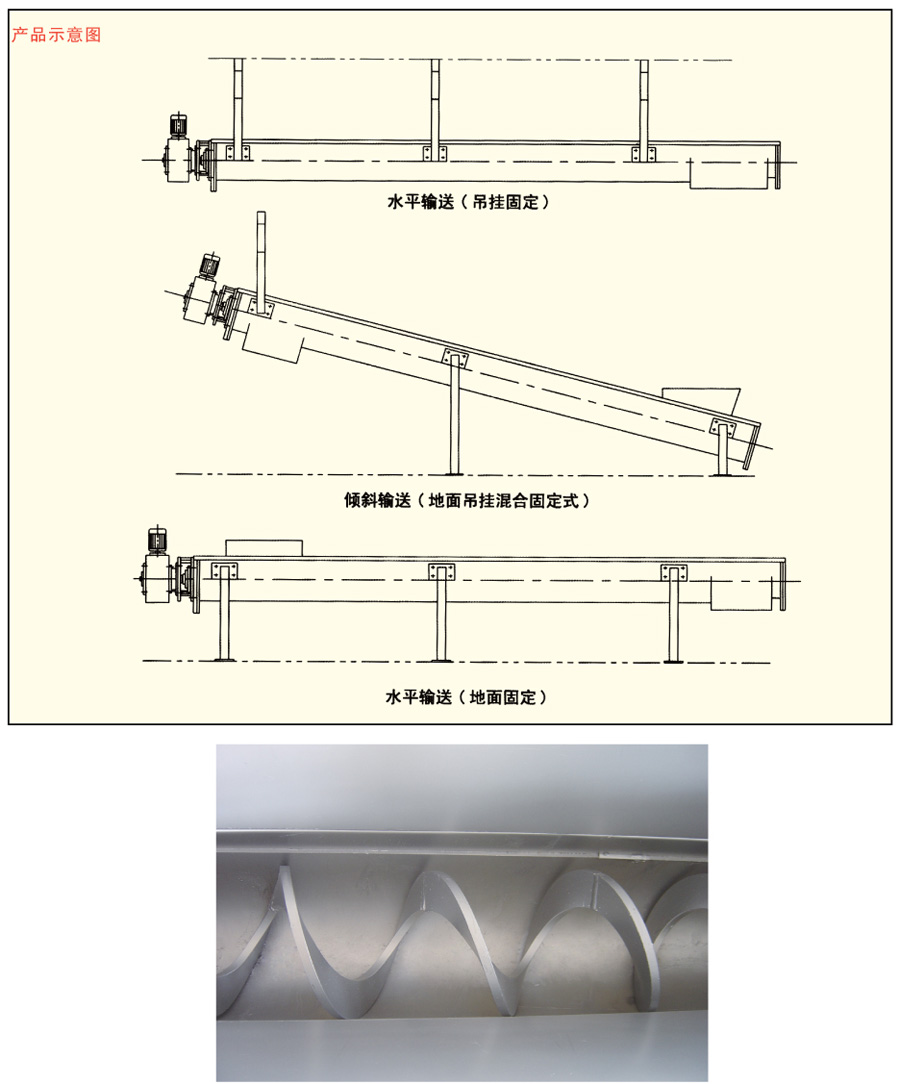 产品示意图

水平输送（吊挂固定）

倾斜输送（地面吊挂混合固定式）

水平输送（地面固定）